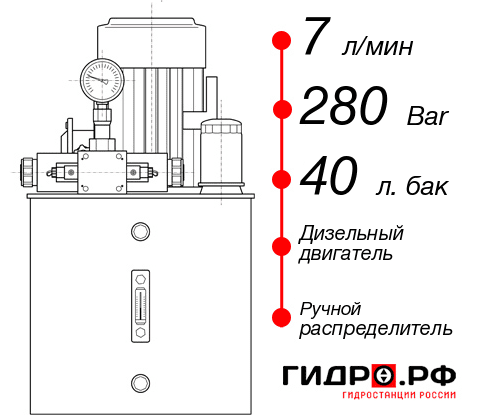 7 л/мин
280 Bar
40 л. бак
Дизельный двигатель
Ручной распределитель
ГИДРО.РФ
ГИДРОСТАНЦИИ РОССИИ