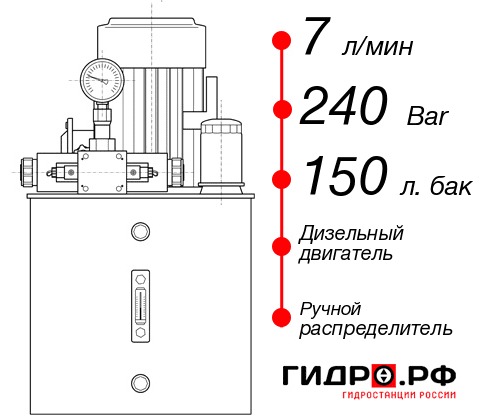 7 л/мин

240 Bar

150 л. бак

Дизельный двигатель

Ручной распределитель

ГИДРО.РФ

ГИДРОСТАНЦИИ РОССИИ