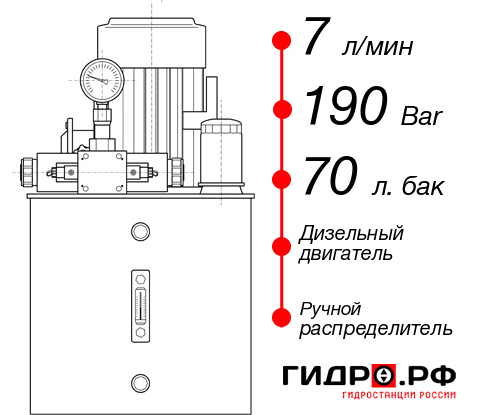 7 л/мин

190 Bar

70 л. бак

Дизельный двигатель

Ручной распределитель

ГИДРО.РФ
ГИДРОСТАНЦИИ РОССИИ