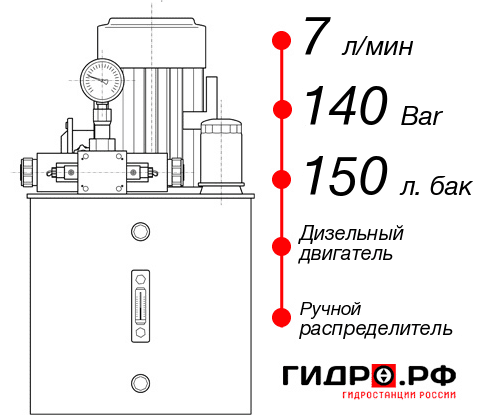 7 л/мин
140 Bar
150 л. бак
Дизельный двигатель
Ручной распределитель
ГИДРО.РФ
ГИДРОСТАНЦИИ РОССИИ