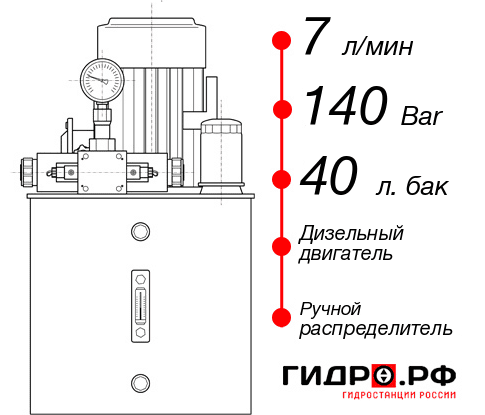 7 л/мин

140 Bar

40 л. бак

Дизельный двигатель

Ручной распределитель

ГИДРО.РФ
ГИДРОСТАНЦИИ РОССИИ