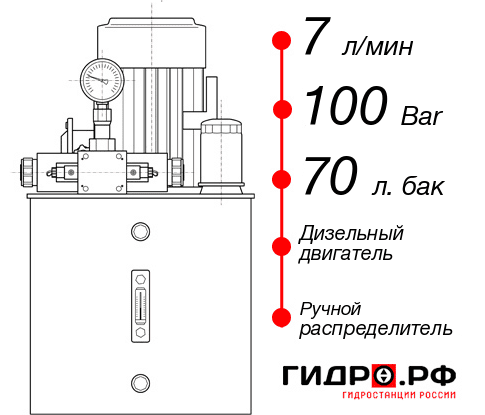 7 л/мин

100 Bar

70 л. бак

Дизельный двигатель

Ручной распределитель

ГИДРО.РФ

ГИДРОСТАНЦИИ РОССИИ