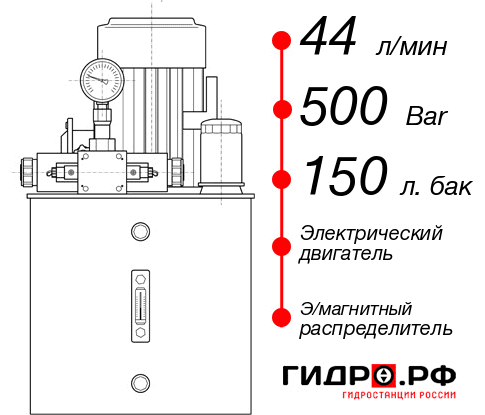 44 л/мин
500 Bar
150 л. бак
Электрический двигатель
Э/магнитный распределитель
ГИДРО.РФ
ГИДРОСТАНЦИИ РОССИИ