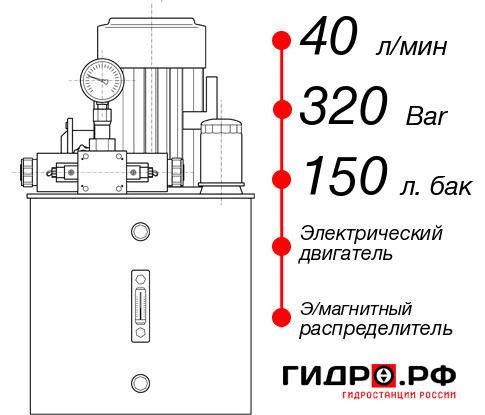 40 л/мин
320 Bar
150 л. бак
Электрический двигатель
Э/магнитный распределитель
ГИДРО.РФ
ГИДРОСТАНЦИИ РОССИИ