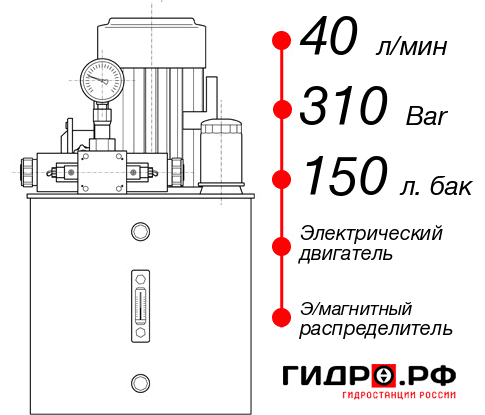 40 л/мин
310 Bar
150 л. бак
Электрический двигатель
Э/магнитный распределитель
ГИДРО.РФ
ГИДРОСТАНЦИИ РОССИИ