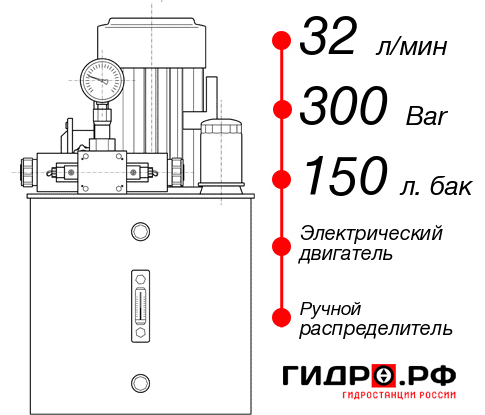 32 л/мин

300 Bar

150 л. бак

Электрический двигатель

Ручной распределитель

ГИДРО.РФ
ГИДРОСТАНЦИИ РОССИИ