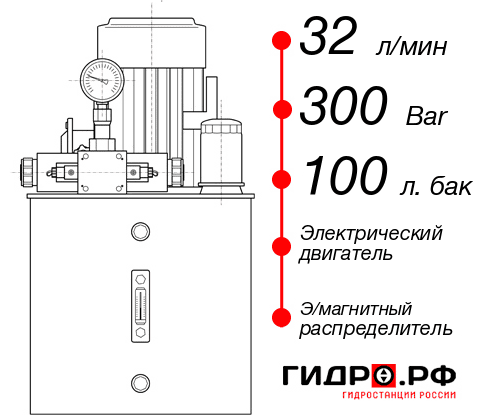 32 л/мин

300 Bar

100 л. бак

Электрический двигатель

Э/магнитный распределитель

ГИДРО.РФ

ГИДРОСТАНЦИИ РОССИИ